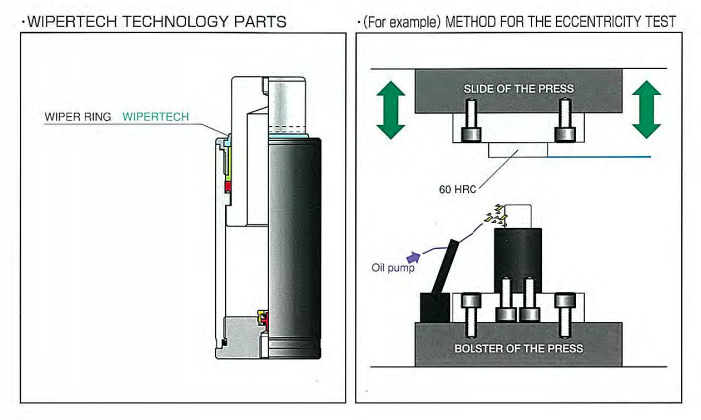 ·WIPERTECH TECHNOLOGY PARTS

WIPER RING WIPERTECH

·(For example) METHOD FOR THE ECCENTRICITY TEST

SLIDE OF THE PRESS

60 HRC

Oil pump

BOLSTER OF THE PRESS